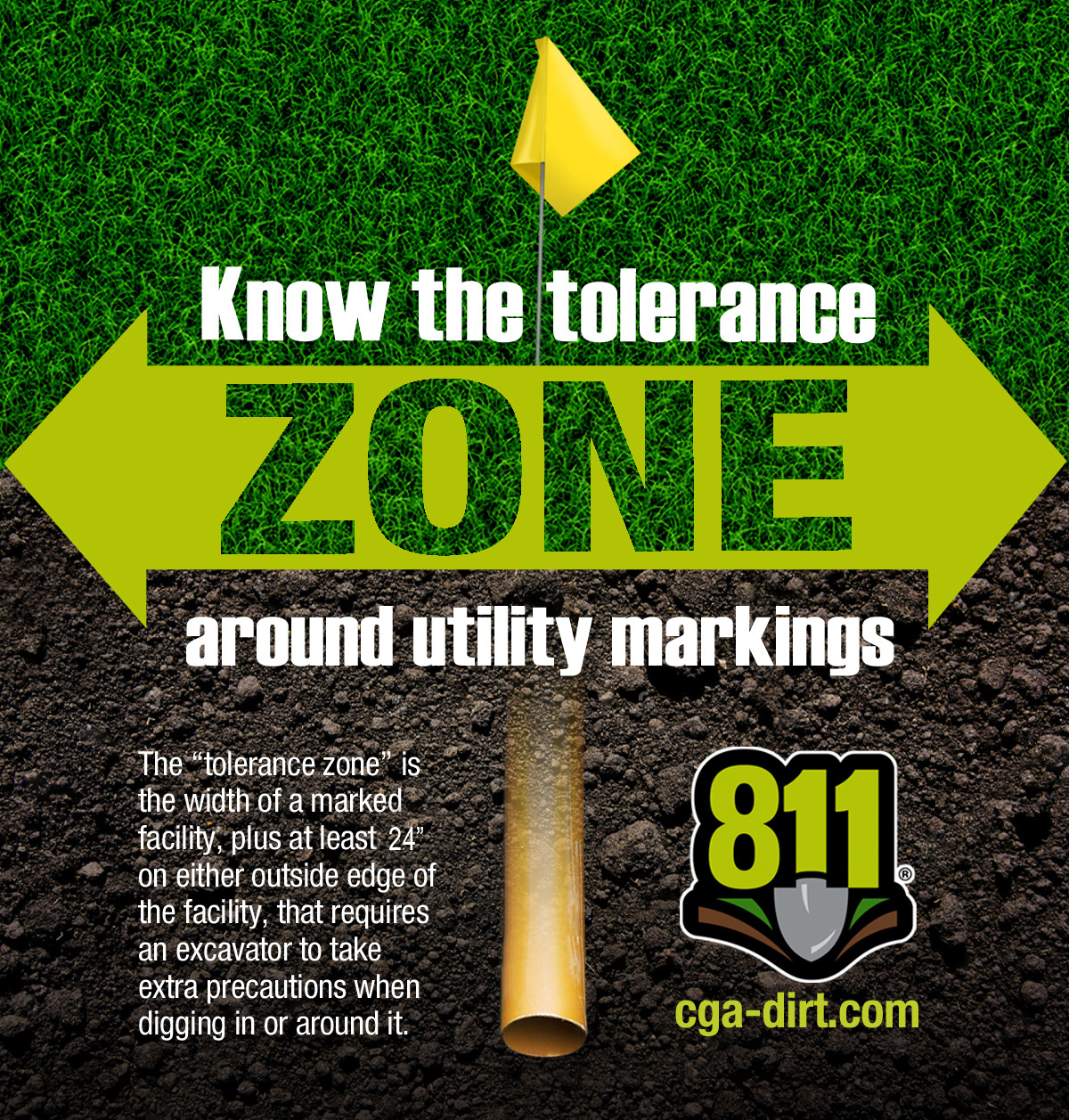 Know the tolerance
ZONE
around utility markings

The “tolerance zone” is the width of a marked facility, plus at least 24” on either outside edge of the facility, that requires an excavator to take extra precautions when digging in or around it.

811®

cga-dirt.com